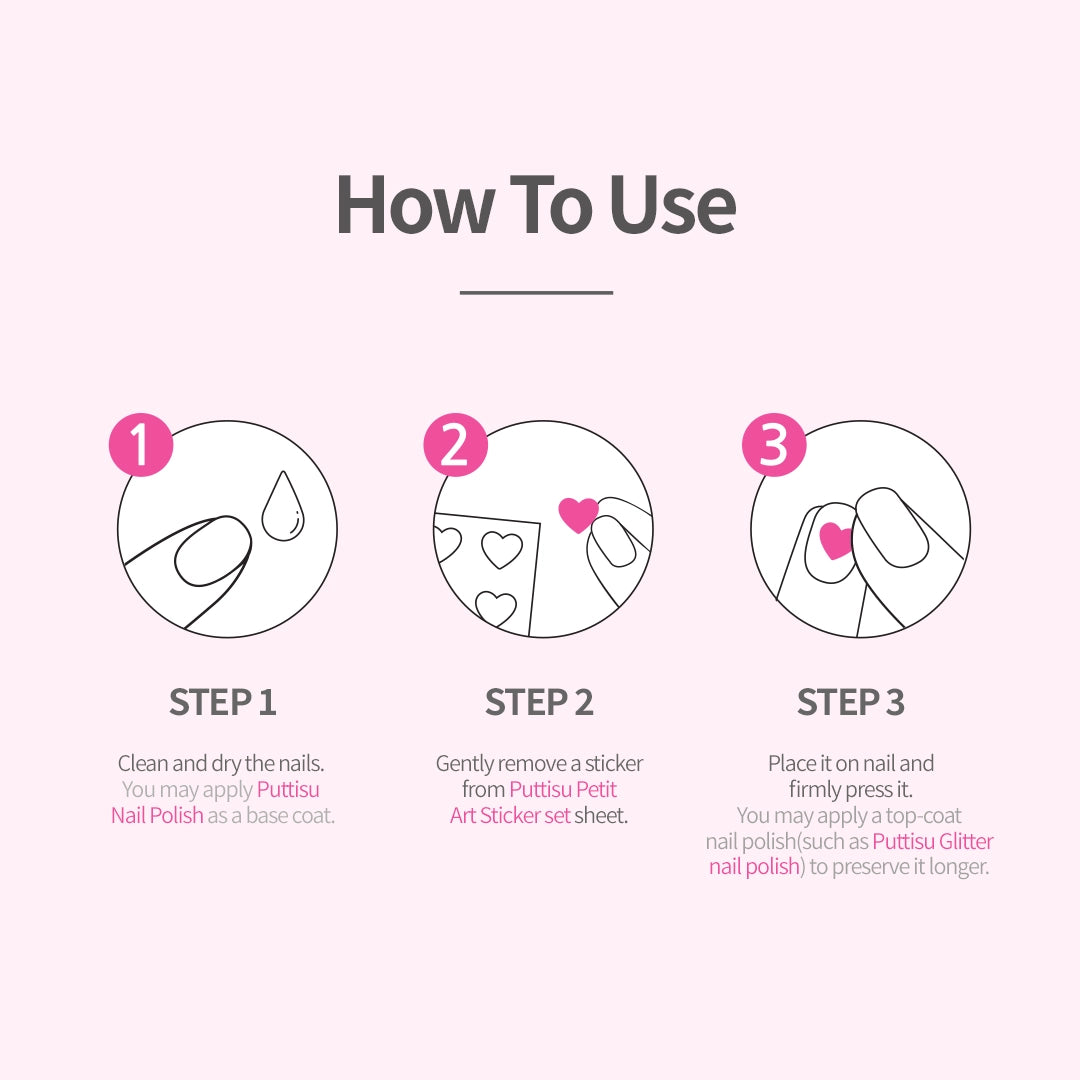 How To Use

1

STEP 1

Clean and dry the nails. You may apply Puttisu Nail Polish as a base coat.

2

STEP 2

Gently remove a sticker from Puttisu Petit Art Sticker set sheet.

3

STEP 3

Place it on nail and firmly press it. You may apply a top-coat nail polish(such as Puttisu Glitter nail polish) to preserve it longer.